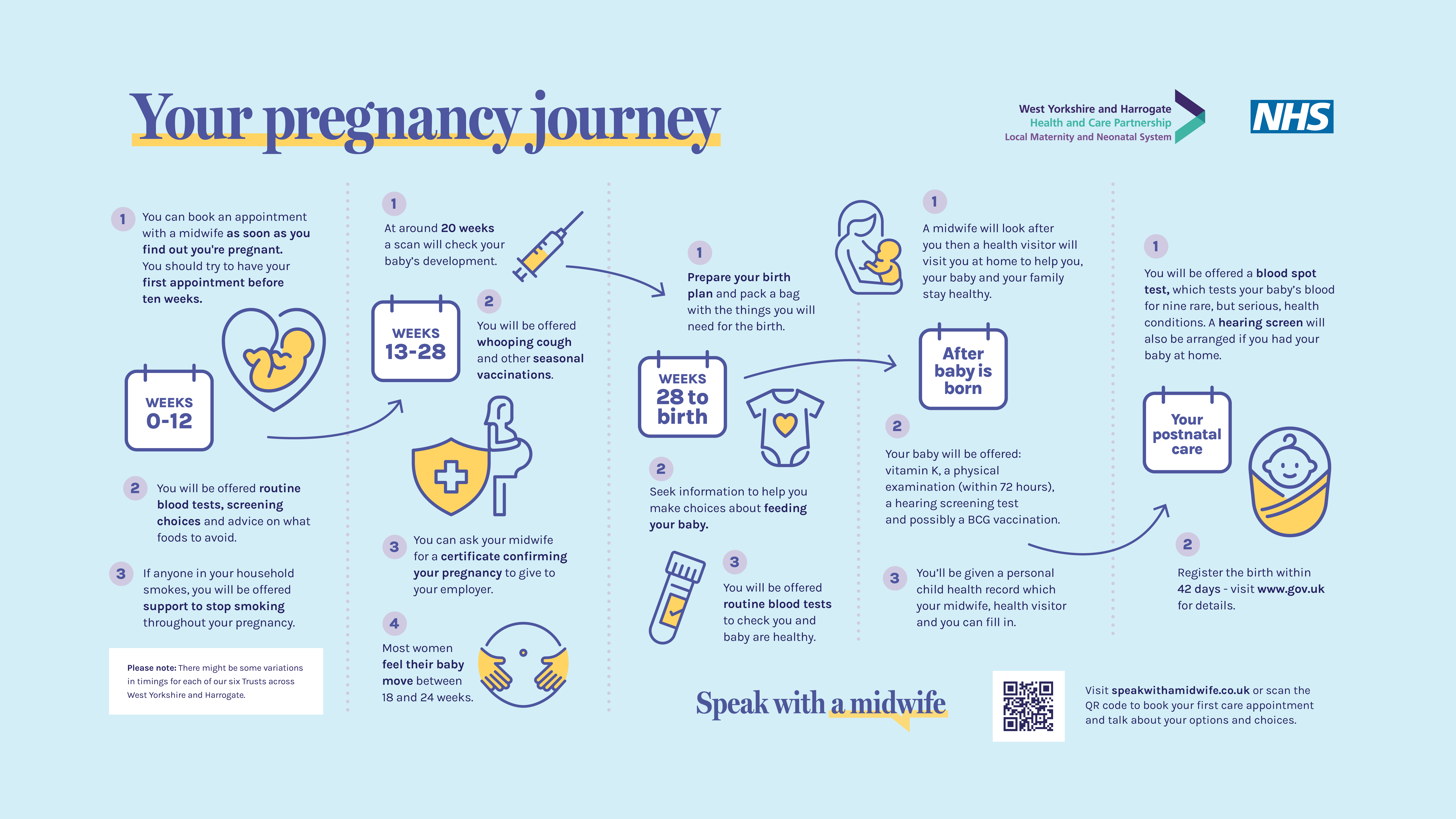 Your pregnancy journey

West Yorkshire and Harrogate
Health and Care Partnership
Local Maternity and Neonatal System

NHS

1 You can book an appointment with a midwife as soon as you find out you're pregnant. You should try to have your first appointment before ten weeks.

WEEKS 0-12

2 You will be offered routine blood tests, screening choices and advice on what foods to avoid.

3 If anyone in your household smokes, you will be offered support to stop smoking throughout your pregnancy.

Please note: There might be some variations in timings for each of our six Trusts across West Yorkshire and Harrogate.

1 At around 20 weeks a scan will check your baby's development.

WEEKS 13-28

2 You will be offered whooping cough and other seasonal vaccinations.

3 You can ask your midwife for a certificate confirming your pregnancy to give to your employer.

4 Most women feel their baby move between 18 and 24 weeks.

1 Prepare your birth plan and pack a bag with the things you will need for the birth.

WEEKS 28 to birth

2 Seek information to help you make choices about feeding your baby.

3 You will be offered routine blood tests to check you and baby are healthy.

1 A midwife will look after you then a health visitor will visit you at home to help you, your baby and your family stay healthy.

After baby is born

2 Your baby will be offered: vitamin K, a physical examination (within 72 hours), a hearing screening test and possibly a BCG vaccination.

3 You'll be given a personal child health record which your midwife, health visitor and you can fill in.

1 You will be offered a blood spot test, which tests your baby's blood for nine rare, but serious, health conditions. A hearing screen will also be arranged if you had your baby at home.

Your postnatal care

2 Register the birth within 42 days - visit www.gov.uk for details.

Speak with a midwife

Visit speakwithamidwife.co.uk or scan the QR code to book your first care appointment and talk about your options and choices.