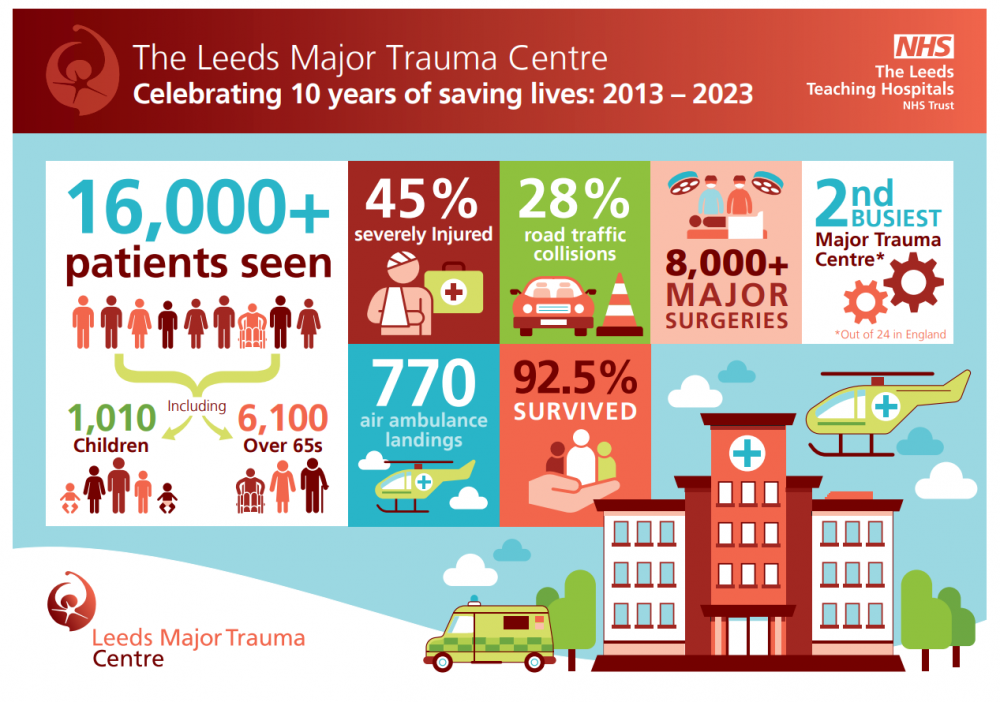 The Leeds Major Trauma Centre
Celebrating 10 years of saving lives: 2013 – 2023

NHS
The Leeds Teaching Hospitals
NHS Trust

16,000+ patients seen

Including

1,010 Children

6,100 Over 65s

45% severely Injured

28% road traffic collisions

8,000+ MAJOR SURGERIES

2nd BUSIEST Major Trauma Centre*

*Out of 24 in England

770 air ambulance landings

92.5% SURVIVED

Leeds Major Trauma Centre