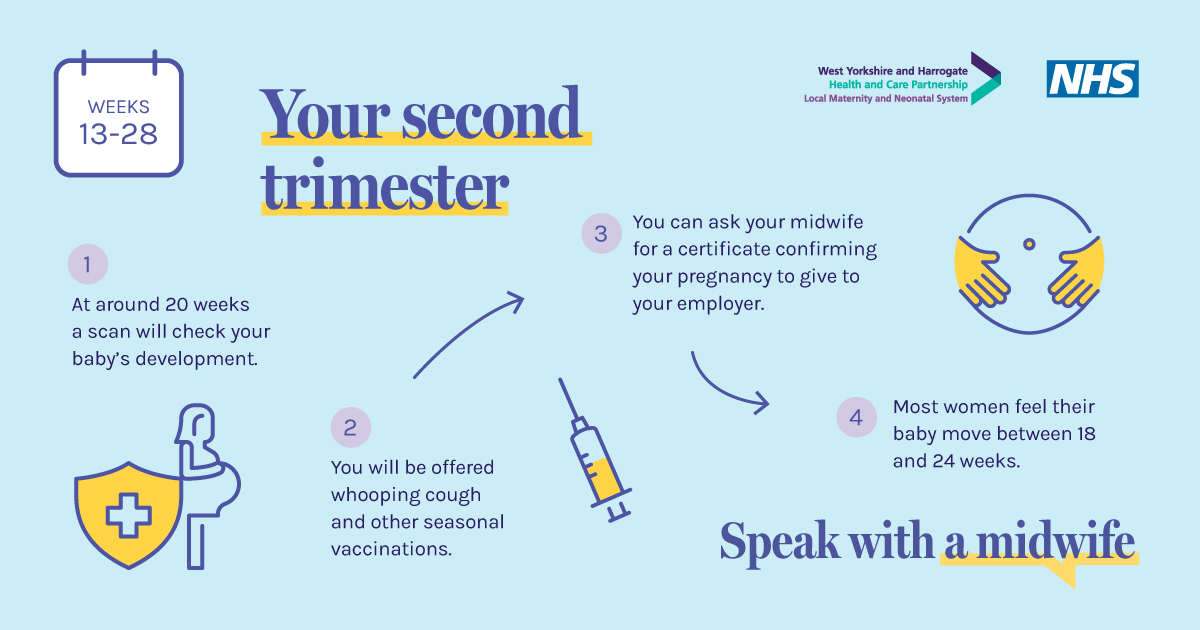 WEEKS
13-28

Your second trimester

West Yorkshire and Harrogate
Health and Care Partnership
Local Maternity and Neonatal System

NHS

1

At around 20 weeks a scan will check your baby's development.

2

You will be offered whooping cough and other seasonal vaccinations.

3

You can ask your midwife for a certificate confirming your pregnancy to give to your employer.

4

Most women feel their baby move between 18 and 24 weeks.

Speak with a midwife