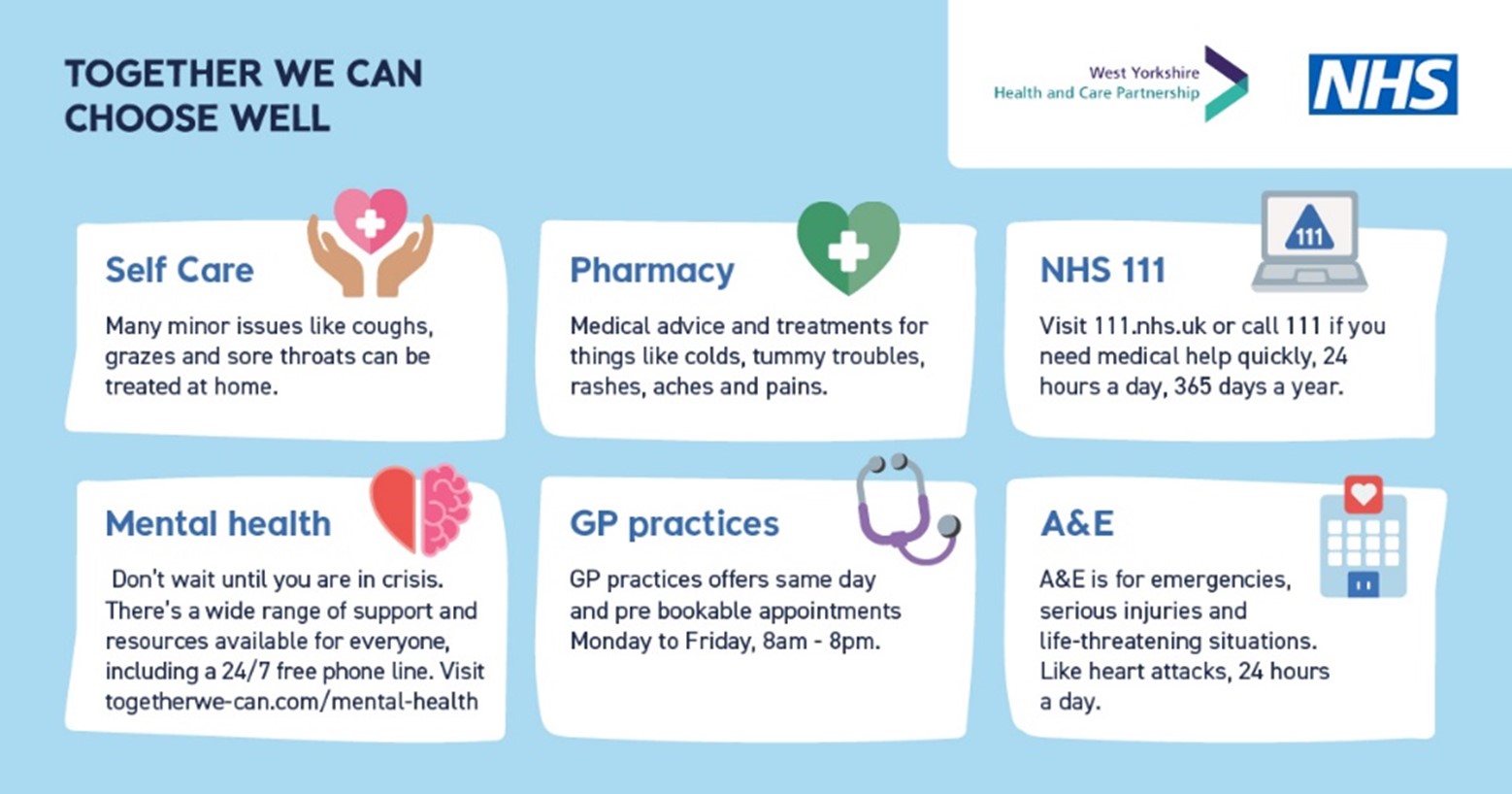 TOGETHER WE CAN CHOOSE WELL

West Yorkshire
Health and Care Partnership

NHS

Self Care

Many minor issues like coughs, grazes and sore throats can be treated at home.

Pharmacy

Medical advice and treatments for things like colds, tummy troubles, rashes, aches and pains.

NHS 111

111

Visit 111.nhs.uk or call 111 if you need medical help quickly, 24 hours a day, 365 days a year.

Mental health

Don't wait until you are in crisis. There's a wide range of support and resources available for everyone, including a 24/7 free phone line. Visit togetherwe-can.com/mental-health

GP practices

GP practices offers same day and pre bookable appointments Monday to Friday, 8am - 8pm.

A&E

A&E is for emergencies, serious injuries and life-threatening situations. Like heart attacks, 24 hours a day.