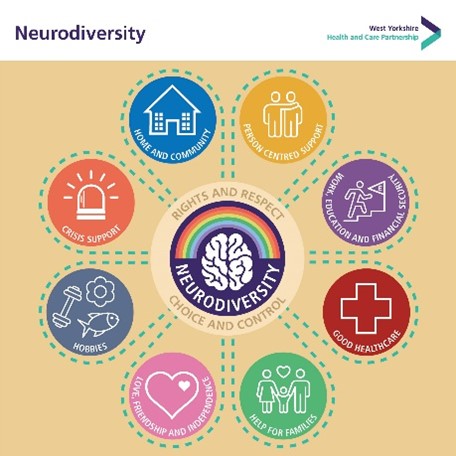 Neurodiversity

West Yorkshire
Health and Care Partnership

HOME AND COMMUNITY

PERSON CENTRED SUPPORT

CRISIS SUPPORT

WORK, EDUCATION AND FINANCIAL SECURITY

RIGHTS AND RESPECT

NEURODIVERSITY

CHOICE AND CONTROL

HOBBIES

GOOD HEALTHCARE

LOVE, FRIENDSHIP AND INDEPENDENCE

HELP FOR FAMILIES